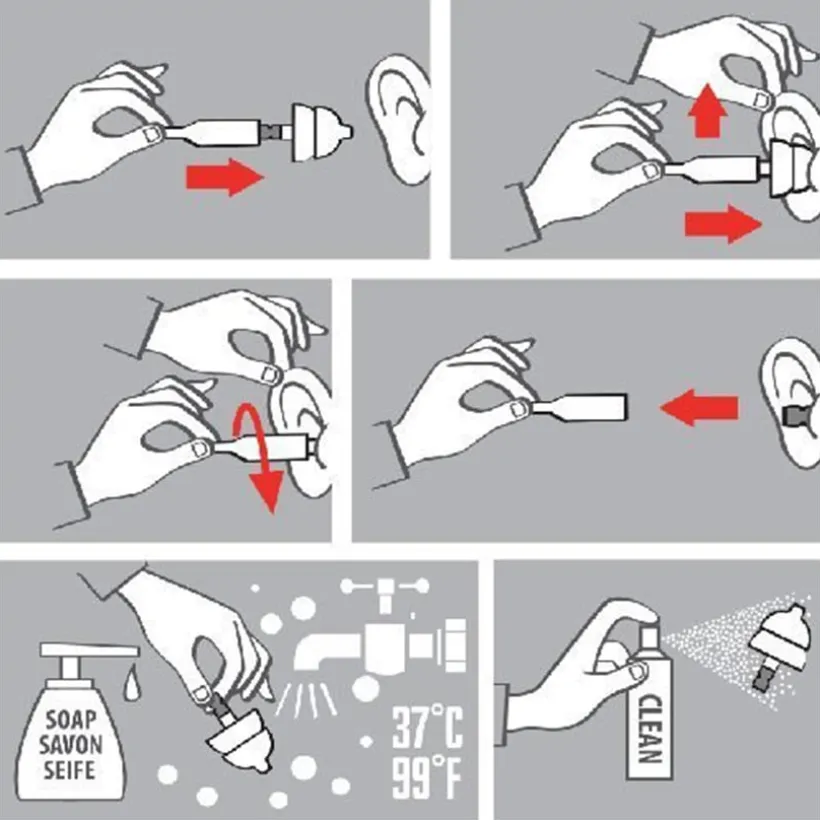 SOAP
SAVON
SEIFE

37°C
99°F

CLEAN